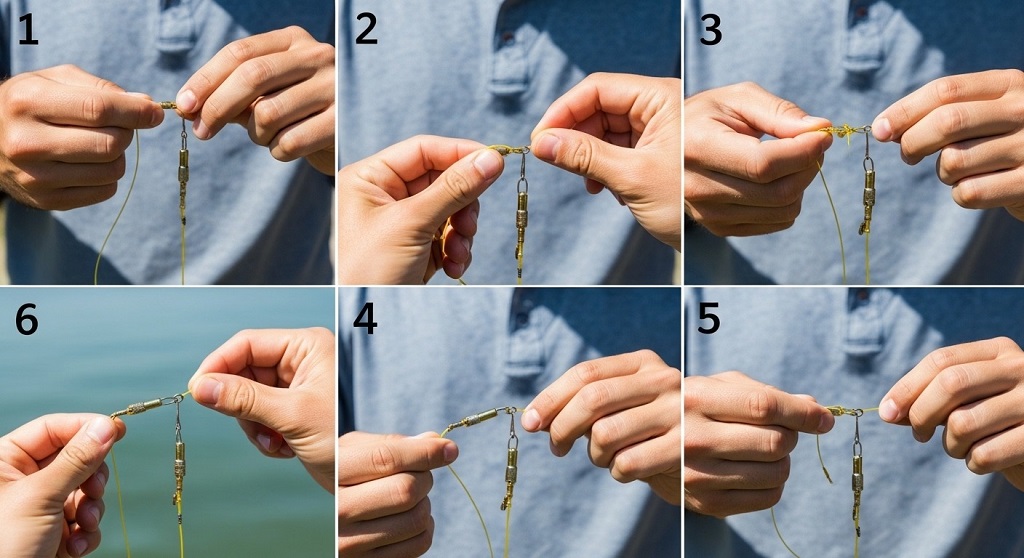 1
2
3
6
4
5